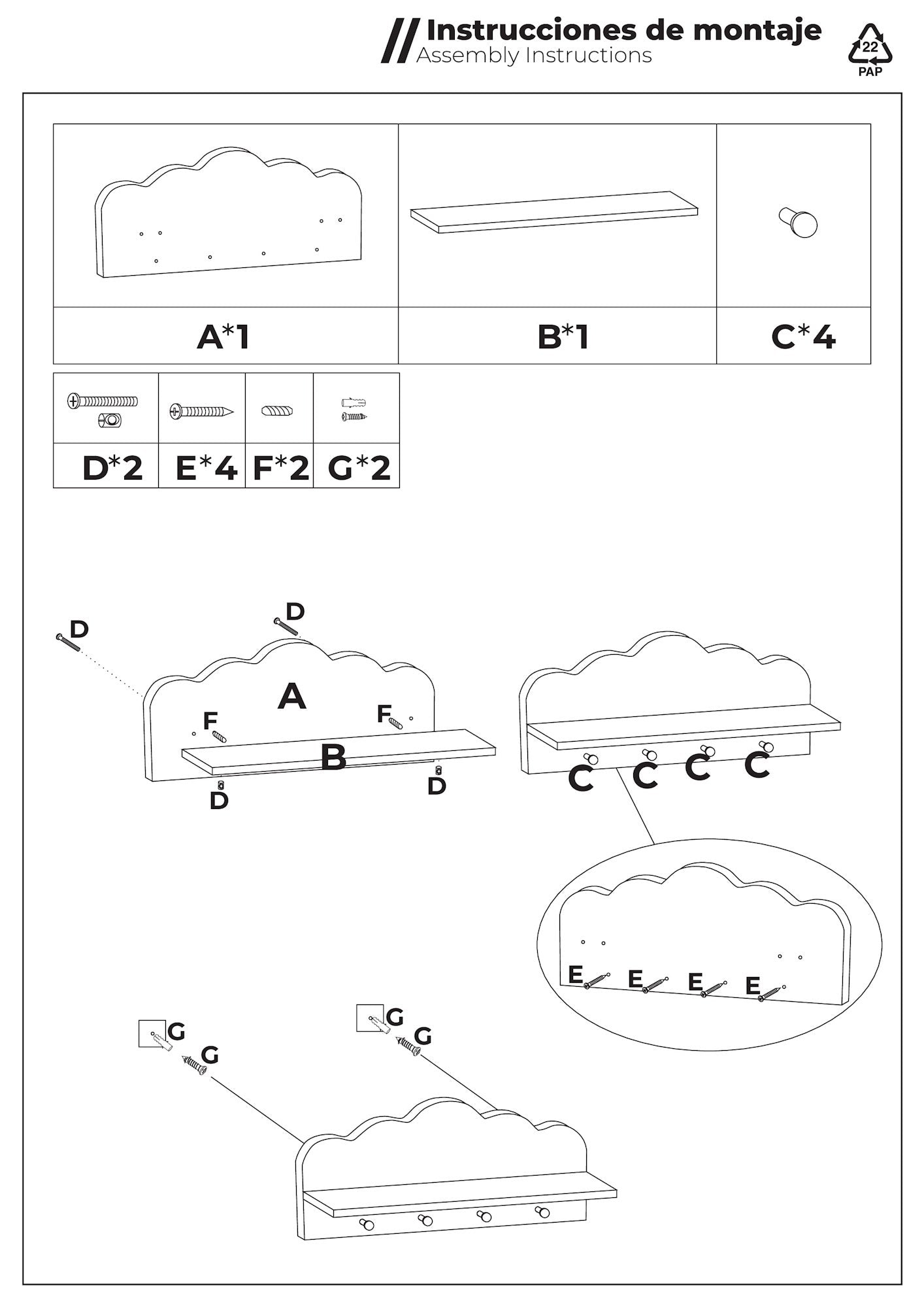 // Instrucciones de montaje
Assembly Instructions

22
PAP

| A*1 | B*1 | C*4 |
|---|---|---|

| D*2 | E*4 | F*2 | G*2 |
|---|---|---|---|

D
D
A
F
F
B
D
D

C C C C

E E E E

G
G
G
G