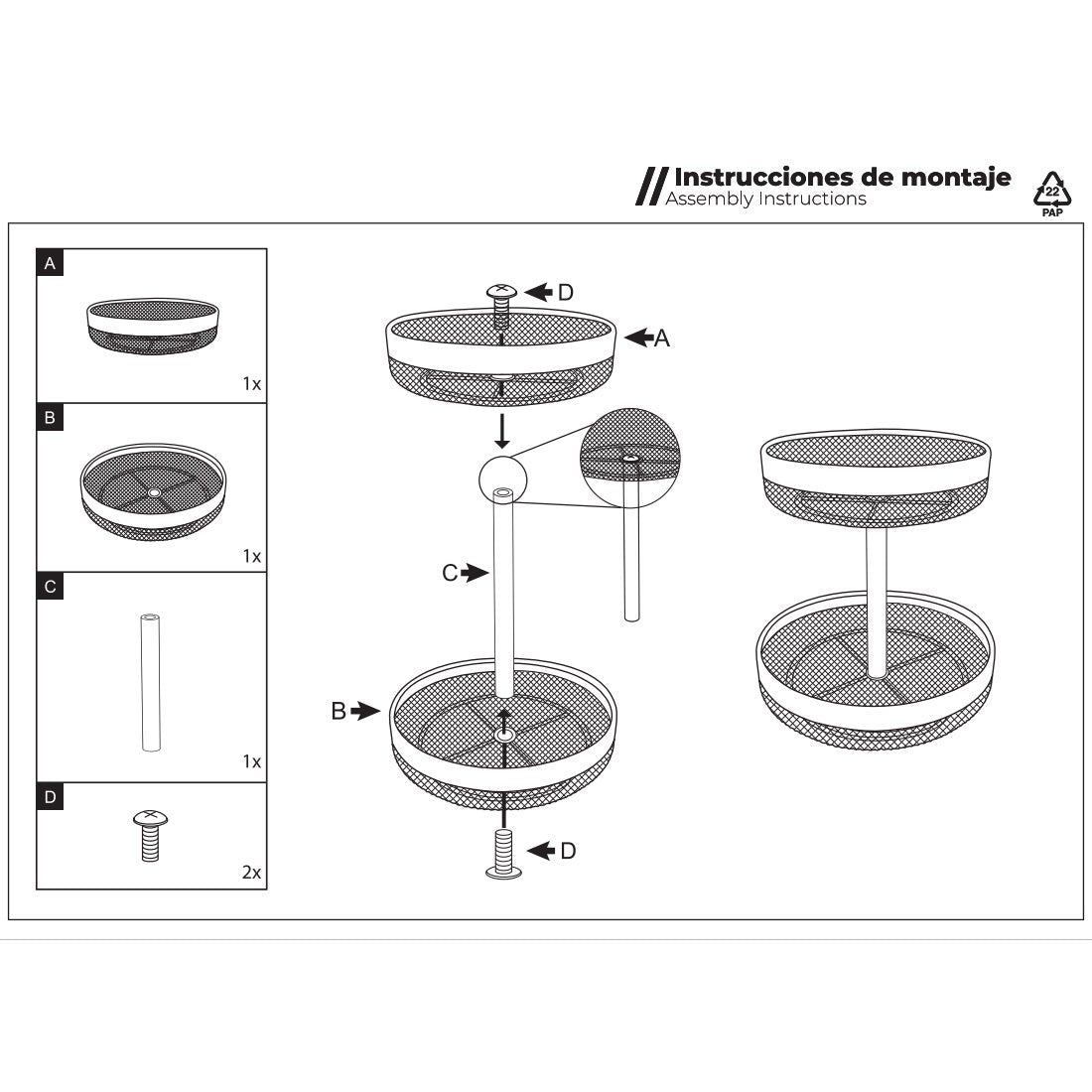 // Instrucciones de montaje
Assembly Instructions

22
PAP

A
1x

B
1x

C
1x

D
2x

D
A
C
B
D